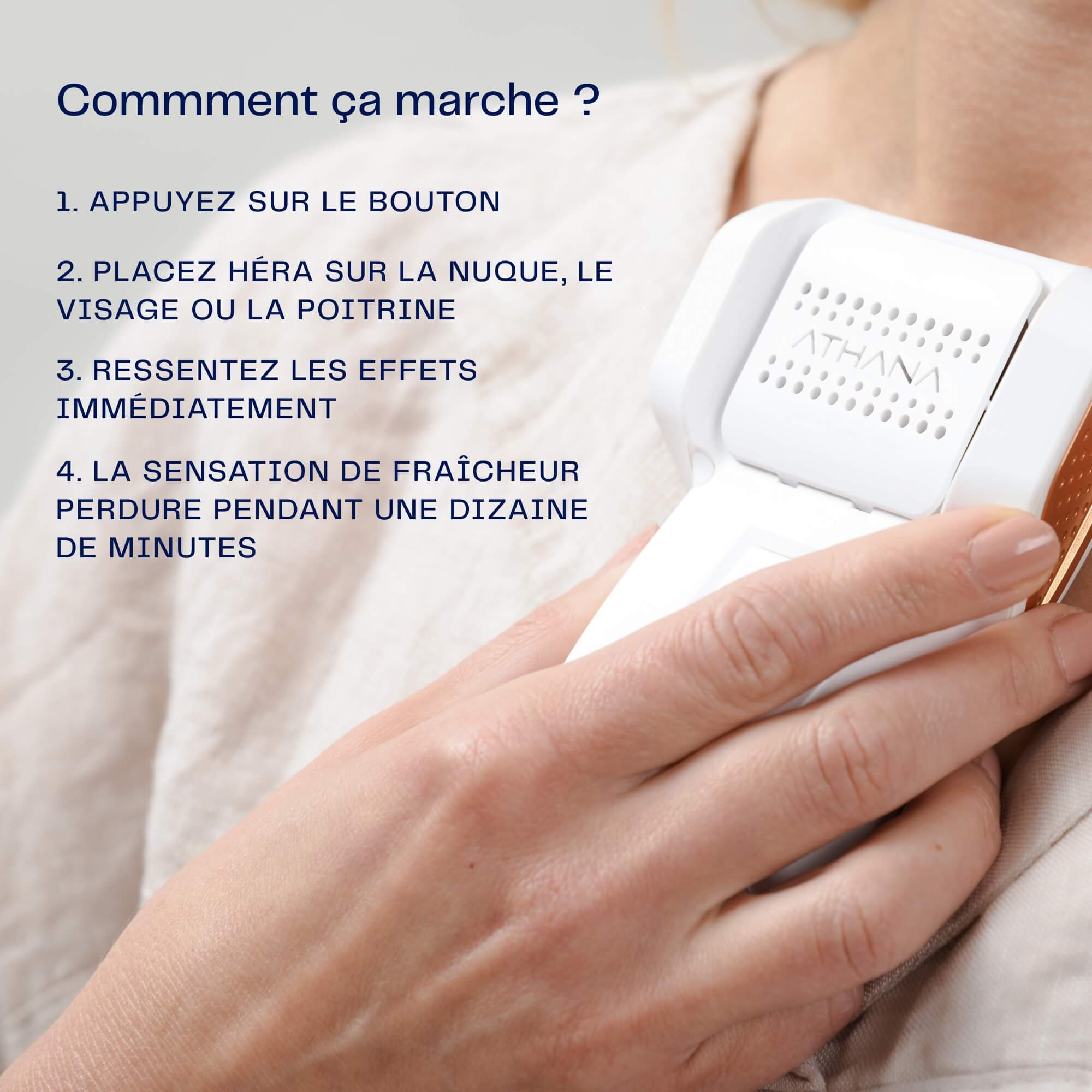 Commment ça marche ?

1. APPUYEZ SUR LE BOUTON

2. PLACEZ HÉRA SUR LA NUQUE, LE VISAGE OU LA POITRINE

3. RESSENTEZ LES EFFETS IMMÉDIATEMENT

4. LA SENSATION DE FRAÎCHEUR PERDURE PENDANT UNE DIZAINE DE MINUTES

ATHANA